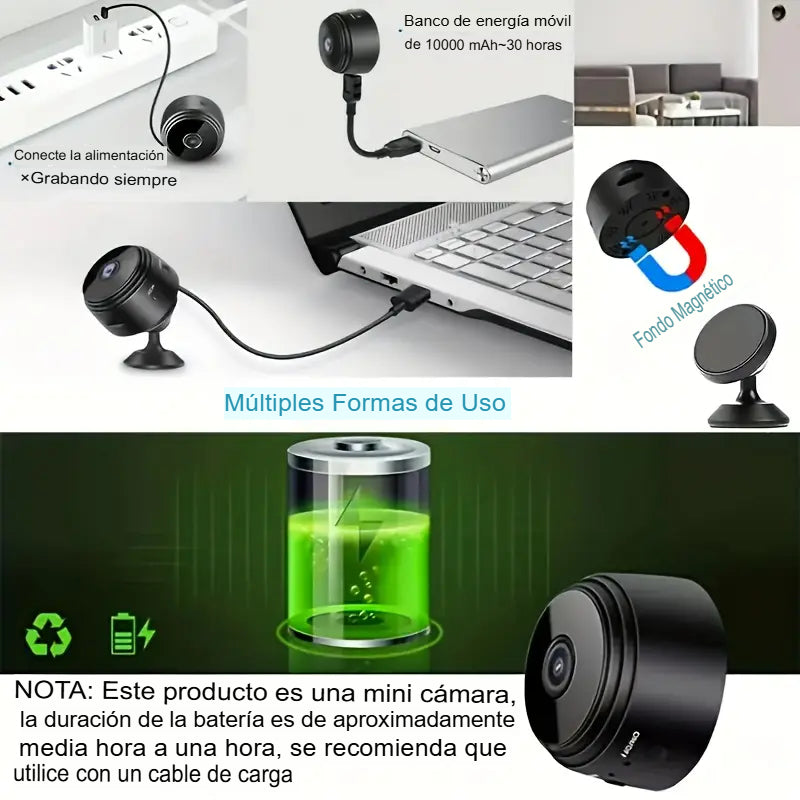 Conecte la alimentación
×Grabando siempre

Banco de energía móvil de 10000 mAh~30 horas

Fondo Magnético

Múltiples Formas de Uso

NOTA: Este producto es una mini cámara, la duración de la batería es de aproximadamente media hora a una hora, se recomienda que utilice con un cable de carga